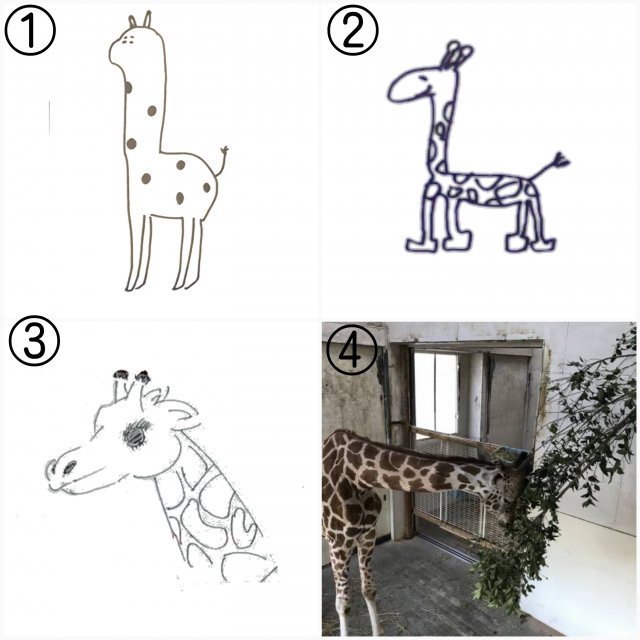 ①
②
③
④