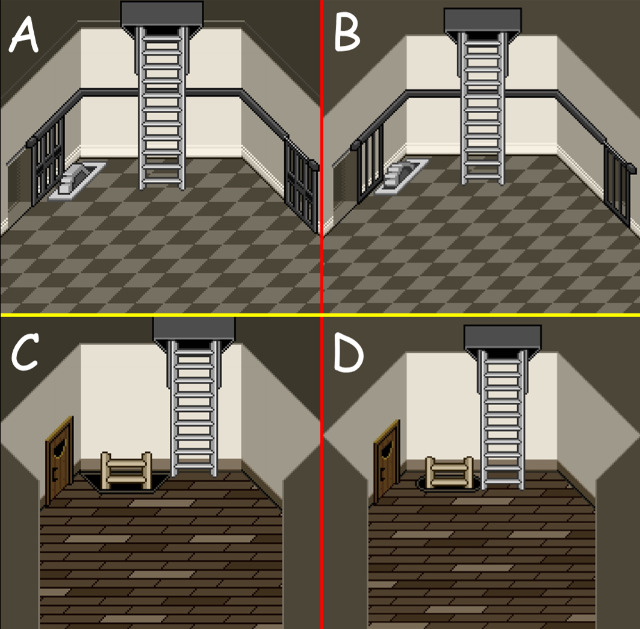 A

B

C

D